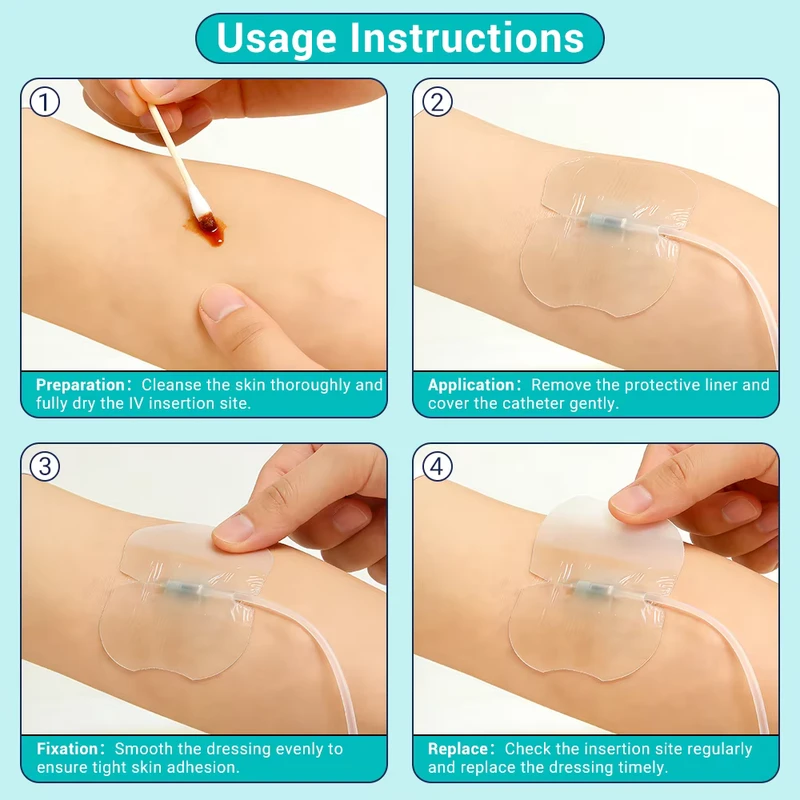 Usage Instructions

①

Preparation: Cleanse the skin thoroughly and fully dry the IV insertion site.

②

Application: Remove the protective liner and cover the catheter gently.

③

Fixation: Smooth the dressing evenly to ensure tight skin adhesion.

④

Replace: Check the insertion site regularly and replace the dressing timely.